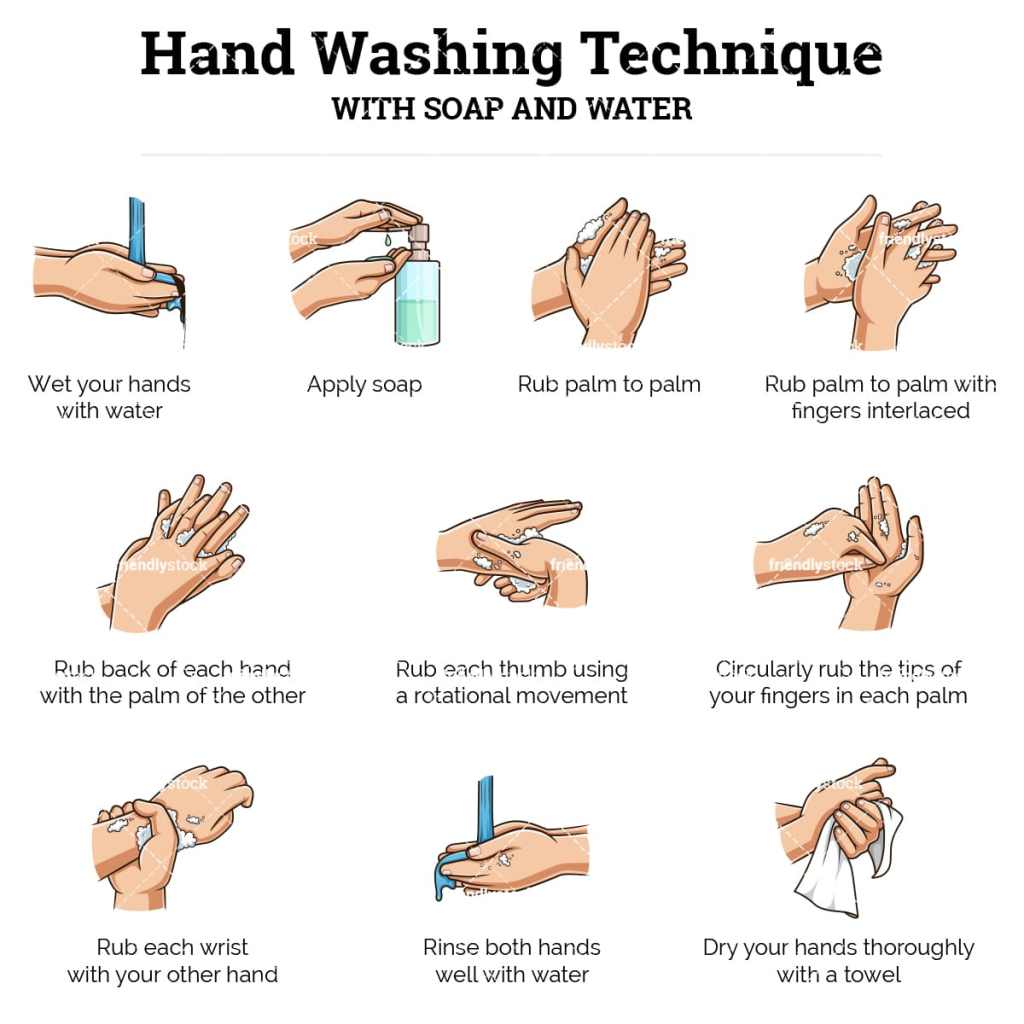 Hand Washing Technique
WITH SOAP AND WATER

Wet your hands with water

Apply soap

Rub palm to palm

Rub palm to palm with fingers interlaced

Rub back of each hand with the palm of the other

Rub each thumb using a rotational movement

Circularly rub the tips of your fingers in each palm

Rub each wrist with your other hand

Rinse both hands well with water

Dry your hands thoroughly with a towel

friendlystock